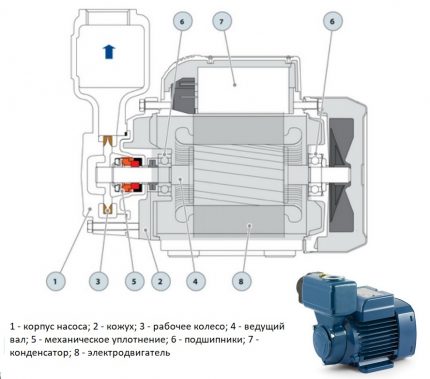 6
7
6
1
3
5
2
4
8

1 - корпус насоса; 2 - кожух; 3 - рабочее колесо; 4 - ведущий вал; 5 - механическое уплотнение; 6 - подшипники; 7 - конденсатор; 8 - электродвигатель