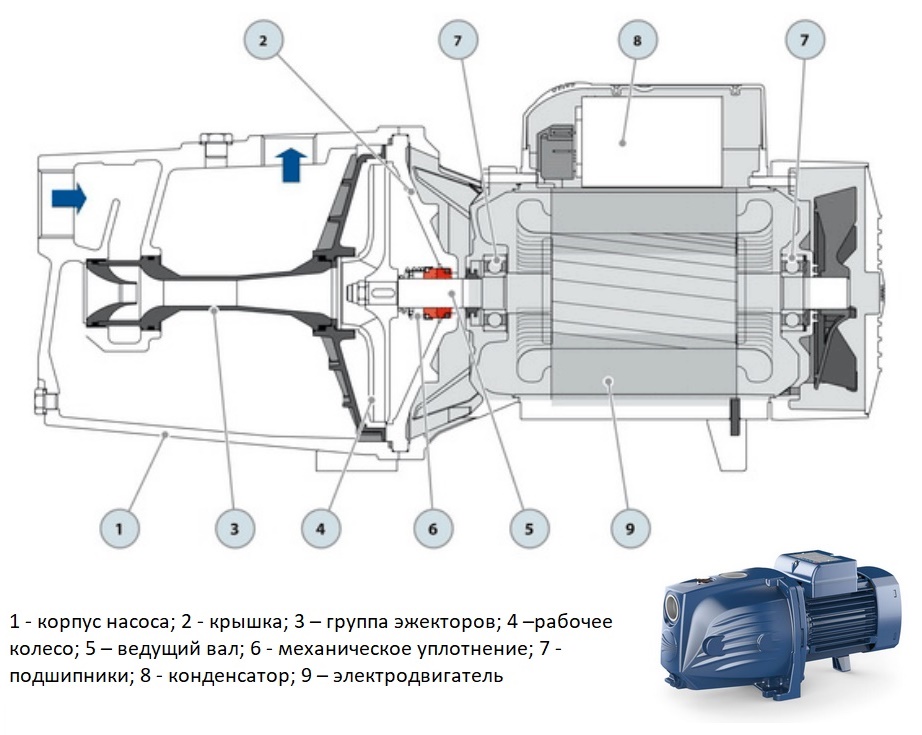 2

7

8

7

1

3

4

6

5

9

1 - корпус насоса; 2 - крышка; 3 – группа эжекторов; 4 –рабочее колесо; 5 – ведущий вал; 6 - механическое уплотнение; 7 - подшипники; 8 - конденсатор; 9 – электродвигатель