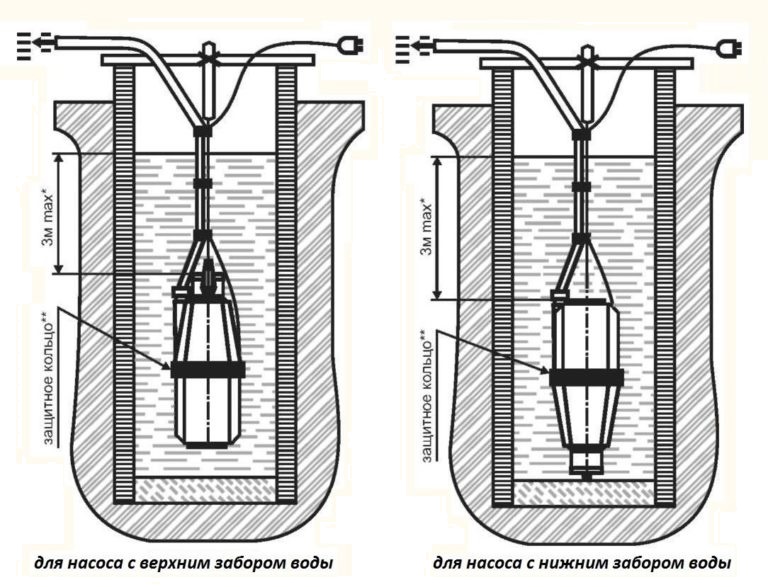 3м max*

защитное кольцо**

для насоса с верхним забором воды

3м max*

защитное кольцо**

для насоса с нижним забором воды