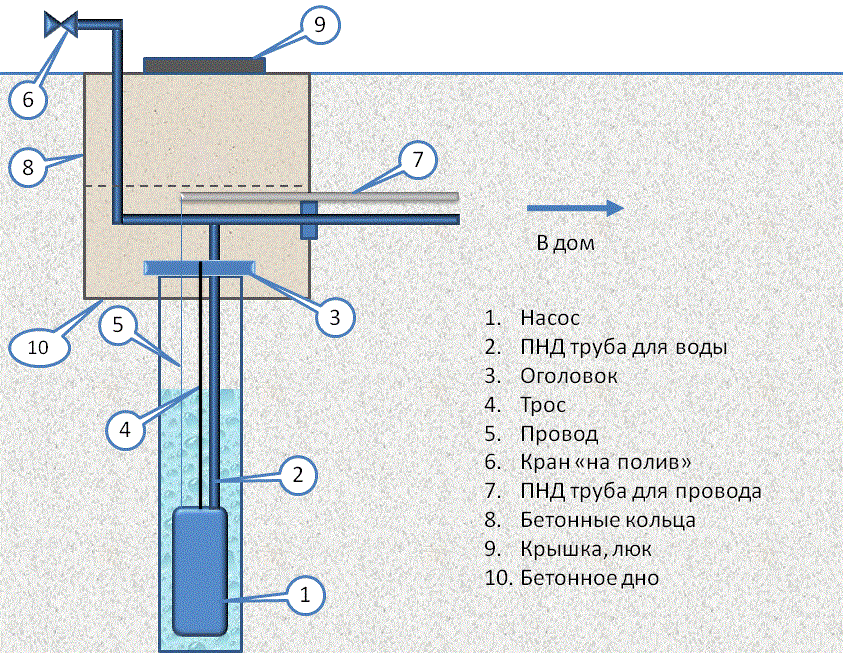 9
6
8
7
В дом
3
10
5
4
2
1

1. Насос
2. ПНД труба для воды
3. Оголовок
4. Трос
5. Провод
6. Кран «на полив»
7. ПНД труба для провода
8. Бетонные кольца
9. Крышка, люк
10. Бетонное дно