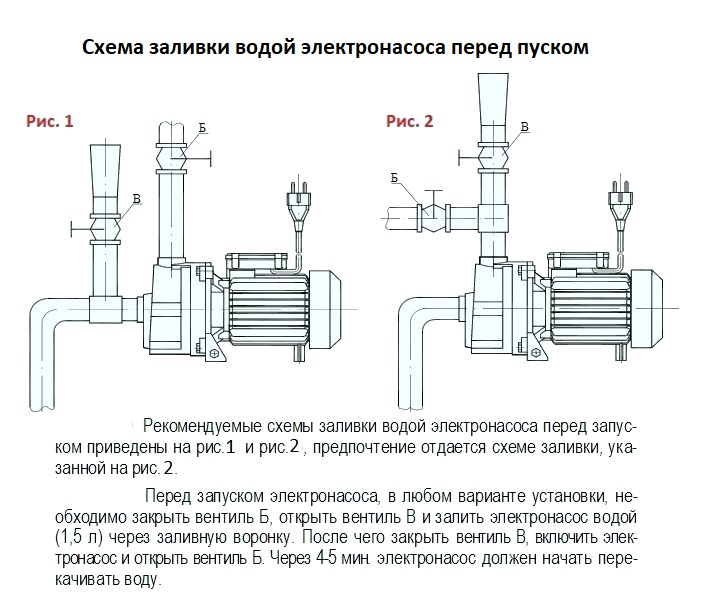 Схема заливки водой электронасоса перед пуском

Рис. 1

Б

В

Рис. 2

В

Б

Рекомендуемые схемы заливки водой электронасоса перед запуском приведены на рис.1 и рис.2, предпочтение отдается схеме заливки, указанной на рис. 2.

Перед запуском электронасоса, в любом варианте установки, необходимо закрыть вентиль Б, открыть вентиль В и залить электронасос водой (1,5 л) через заливную воронку. После чего закрыть вентиль В, включить электронасос и открыть вентиль Б. Через 4-5 мин. электронасос должен начать перекачивать воду.