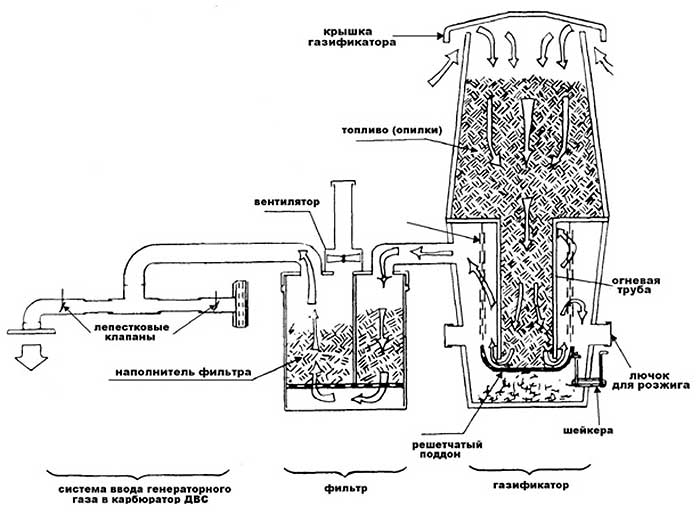 крышка газификатора

топливо (опилки)

вентилятор

огневая труба

лепестковые клапаны

наполнитель фильтра

лючок для розжига

шейкера

решетчатый поддон

система ввода генераторного газа в карбюратор ДВС

фильтр

газификатор