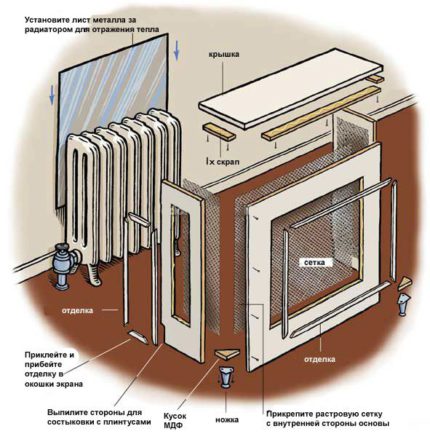 Установите лист металла за радиатором для отражения тепла

крышка

Iх скрап

сетка

отделка

отделка

Приклейте и прибейте отделку в окошки экрана

Выпилите стороны для состыковки с плинтусами

Кусок МДФ

ножка

Прикрепите растровую сетку с внутренней стороны основы