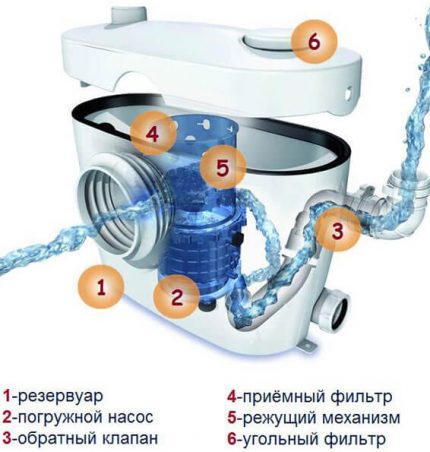 6

4

5

3

1

2

1-резервуар
2-погружной насос
3-обратный клапан

4-приёмный фильтр
5-режущий механизм
6-угольный фильтр