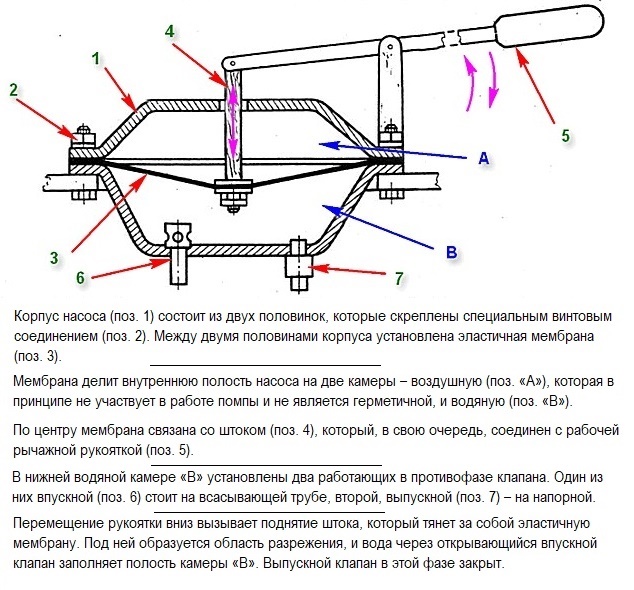 4
1
2
5
A
3
B
6
7

Корпус насоса (поз. 1) состоит из двух половинок, которые скреплены специальным винтовым соединением (поз. 2). Между двумя половинами корпуса установлена эластичная мембрана (поз. 3).

Мембрана делит внутреннюю полость насоса на две камеры – воздушную (поз. «А»), которая в принципе не участвует в работе помпы и не является герметичной, и водяную (поз. «В»).

По центру мембрана связана со штоком (поз. 4), который, в свою очередь, соединен с рабочей рычажной рукояткой (поз. 5).

В нижней водяной камере «В» установлены два работающих в противофазе клапана. Один из них впускной (поз. 6) стоит на всасывающей трубе, второй, выпускной (поз. 7) – на напорной.

Перемещение рукоятки вниз вызывает поднятие штока, который тянет за собой эластичную мембрану. Под ней образуется область разрежения, и вода через открывающийся впускной клапан заполняет полость камеры «В». Выпускной клапан в этой фазе закрыт.