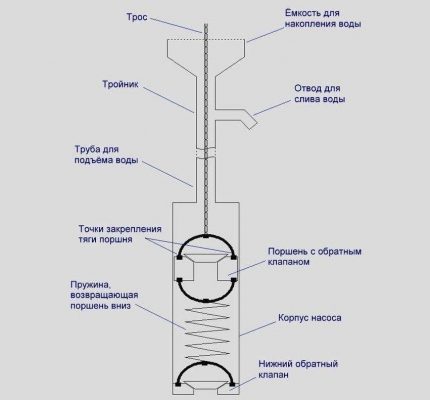 Трос

Емкость для накопления воды

Тройник

Отвод для слива воды

Труба для подъёма воды

Точки закрепления тяги поршня

Поршень с обратным клапаном

Пружина, возвращающая поршень вниз

Корпус насоса

Нижний обратный клапан