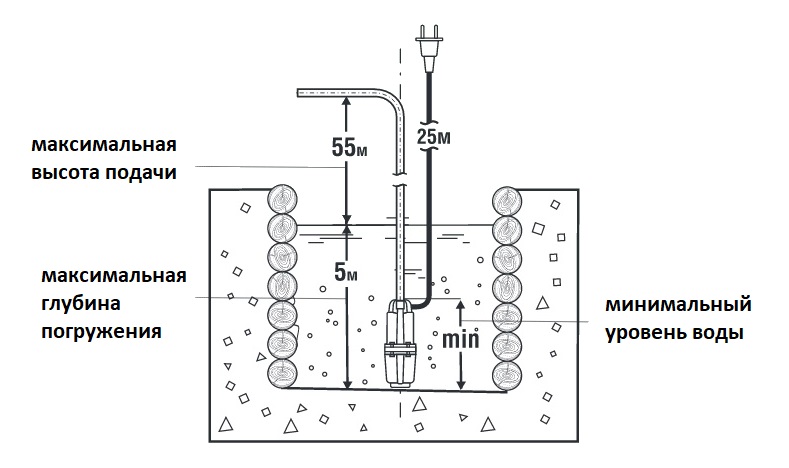 максимальная высота подачи

55м

25м

максимальная глубина погружения

5м

min

минимальный уровень воды