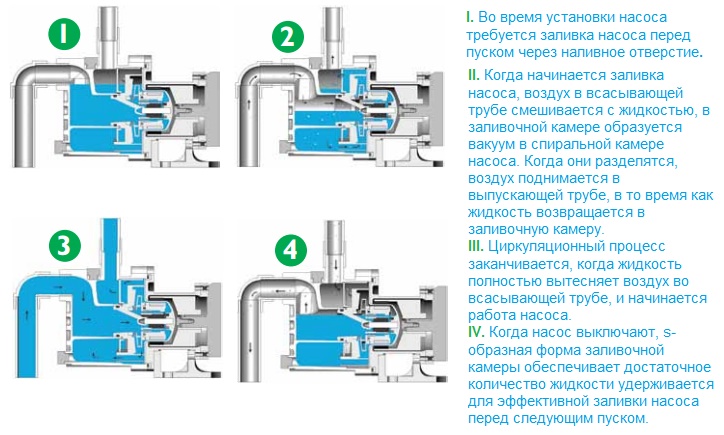 1

2

3

4

I. Во время установки насоса требуется заливка насоса перед пуском через наливное отверстие.

II. Когда начинается заливка насоса, воздух в всасывающей трубе смешивается с жидкостью, в заливочной камере образуется вакуум в спиральной камере насоса. Когда они разделятся, воздух поднимается в выпускающей трубе, в то время как жидкость возвращается в заливочную камеру.

III. Циркуляционный процесс заканчивается, когда жидкость полностью вытесняет воздух во всасывающей трубе, и начинается работа насоса.

IV. Когда насос выключают, s-образная форма заливочной камеры обеспечивает достаточное количество жидкости удерживается для эффективной заливки насоса перед следующим пуском.