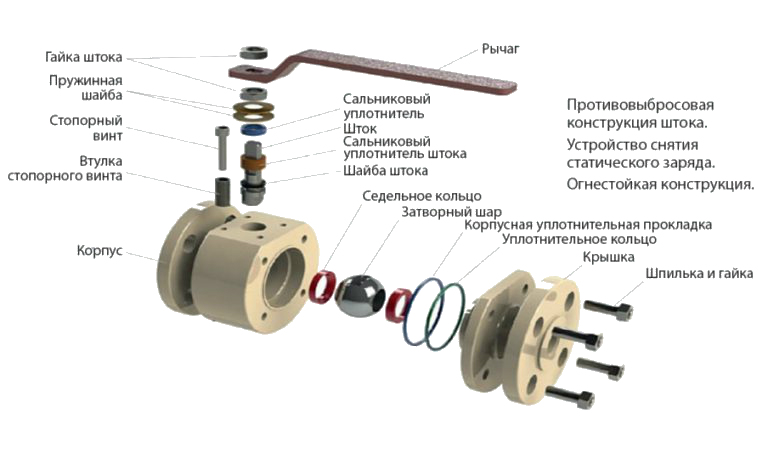 Гайка штока

Пружинная шайба

Стопорный винт

Втулка стопорного винта

Корпус

Рычаг

Сальниковый уплотнитель

Шток

Сальниковый уплотнитель штока

Шайба штока

Седельное кольцо

Затворный шар

Корпусная уплотнительная прокладка

Уплотнительное кольцо

Крышка

Шпилька и гайка

Противовыбросовая конструкция штока.

Устройство снятия статического заряда.

Огнестойкая конструкция.