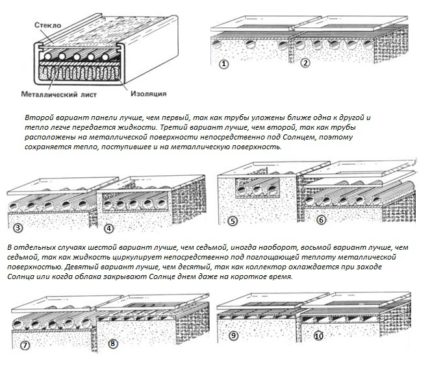 Стекло

Металлический лист

Изоляция

1

2

Второй вариант панели лучше, чем первый, так как трубы уложены ближе одна к другой и тепло легче передается жидкости. Третий вариант лучше, чем второй, так как трубы расположены на металлической поверхности непосредственно под Солнцем, поэтому сохраняется тепло, поступившее и на металлическую поверхность.

3

4

5

6

В отдельных случаях шестой вариант лучше, чем седьмой, иногда наоборот, восьмой вариант лучше, чем седьмой, так как жидкость циркулирует непосредственно под поглощающей теплоту металлической поверхностью. Девятый вариант лучше, чем десятый, так как коллектор охлаждается при заходе Солнца или когда облака закрывают Солнце днем даже на короткое время.

7

8

9

10