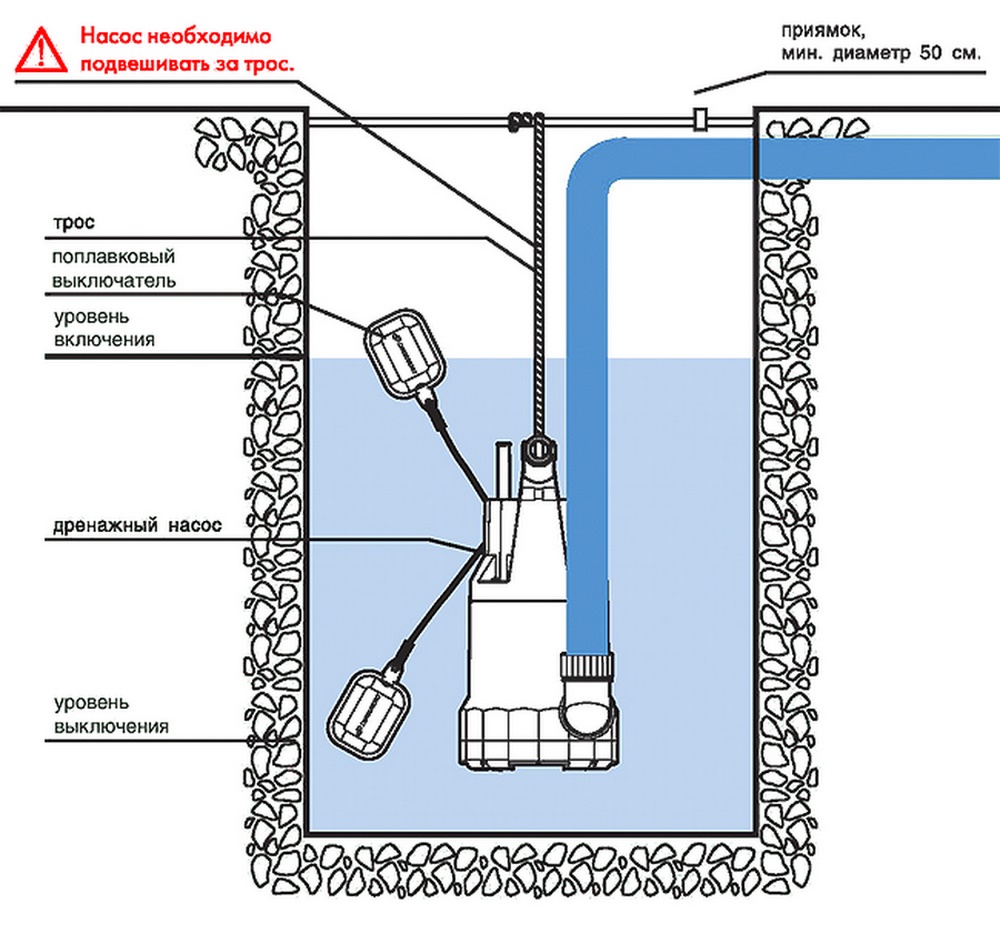 Насос необходимо подвешивать за трос.

приямок, мин. диаметр 50 см.

трос

поплавковый выключатель

уровень включения

дренажный насос

уровень выключения