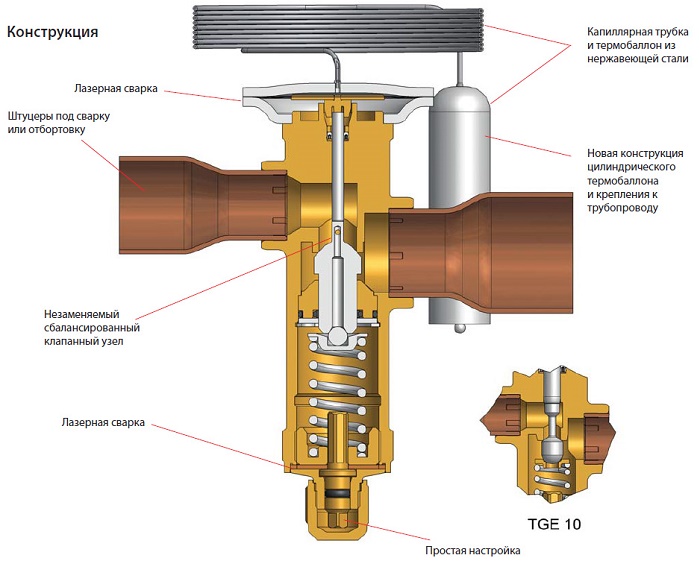 Конструкция

Лазерная сварка

Штуцеры под сварку или отбортовку

Капиллярная трубка и термобаллон из нержавеющей стали

Новая конструкция цилиндрического термобаллона и крепления к трубопроводу

Незаменяемый сбалансированный клапанный узел

Лазерная сварка

Простая настройка

TGE 10