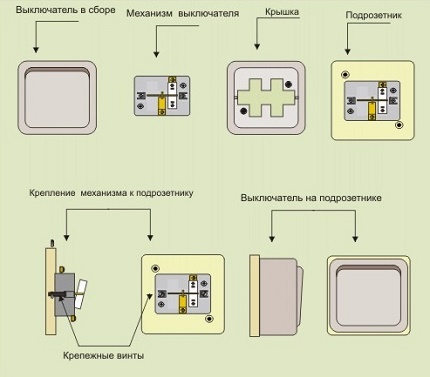 Выключатель в сборе

Механизм выключателя

Крышка

Подрозетник

Крепление механизма к подрозетнику

Выключатель на подрозетнике

Крепежные винты