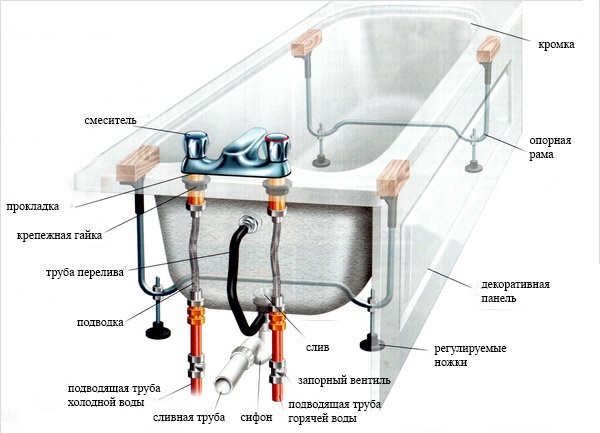 кромка

смеситель

опорная рама

прокладка

крепежная гайка

труба перелива

декоративная панель

подводка

слив

регулируемые ножки

запорный вентиль

подводящая труба холодной воды

сливная труба

сифон

подводящая труба горячей воды