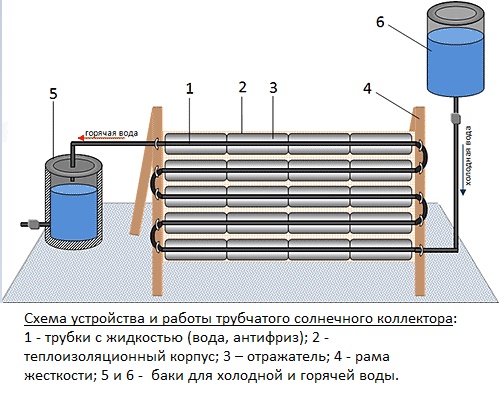 6

5

1

2

3

4

горячая вода

холодная вода

Схема устройства и работы трубчатого солнечного коллектора: 1 - трубки с жидкостью (вода, антифриз); 2 - теплоизоляционный корпус; 3 – отражатель; 4 - рама жесткости; 5 и 6 - баки для холодной и горячей воды.