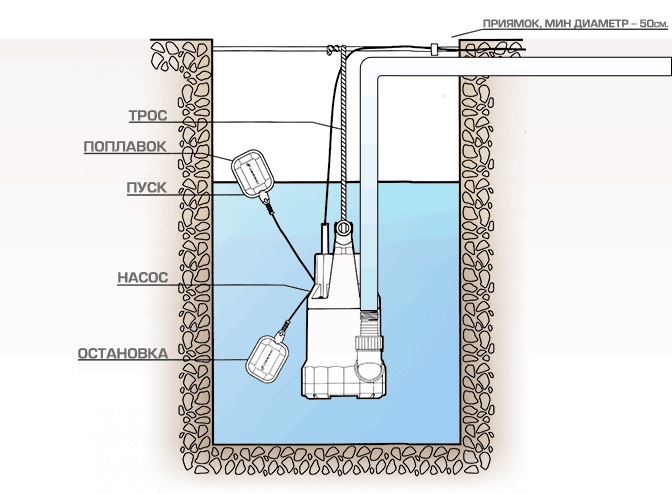 ПРИЯМОК, МИН ДИАМЕТР – 50см.

ТРОС

ПОПЛАВОК

ПУСК

НАСОС

ОСТАНОВКА