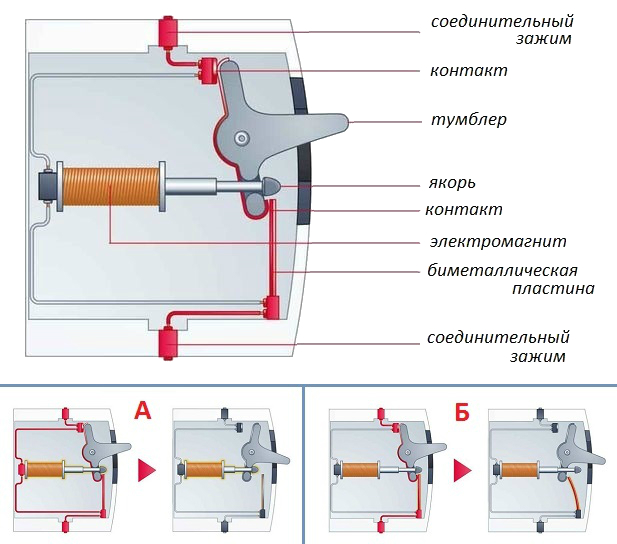 соединительный зажим

контакт

тумблер

якорь

контакт

электромагнит

биметаллическая пластина

соединительный зажим

А

Б