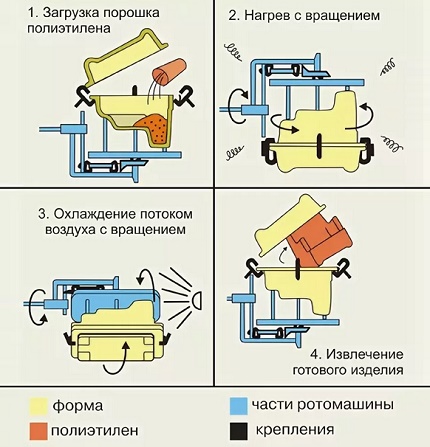 1. Загрузка порошка полиэтилена

2. Нагрев с вращением

3. Охлаждение потоком воздуха с вращением

4. Извлечение готового изделия

форма

полиэтилен

части ротомашины

крепления