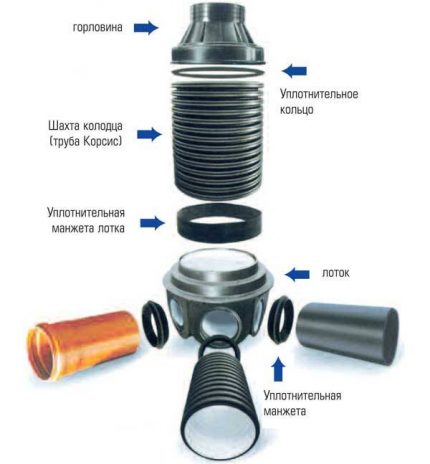 горловина

Уплотнительное кольцо

Шахта колодца (труба Корсис)

Уплотнительная манжета лотка

лоток

Уплотнительная манжета