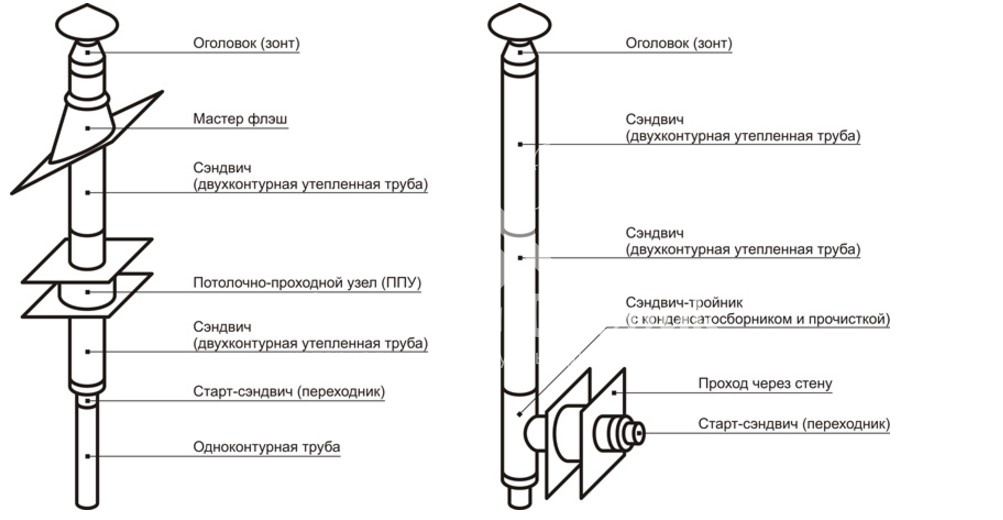 Оголовок (зонт)

Мастер флэш

Сэндвич
(двухконтурная утепленная труба)

Потолочно-проходной узел (ППУ)

Сэндвич
(двухконтурная утепленная труба)

Старт-сэндвич (переходник)

Одноконтурная труба

Оголовок (зонт)

Сэндвич
(двухконтурная утепленная труба)

Сэндвич
(двухконтурная утепленная труба)

Сэндвич-тройник
(с конденсатосборником и прочисткой)

Проход через стену

Старт-сэндвич (переходник)