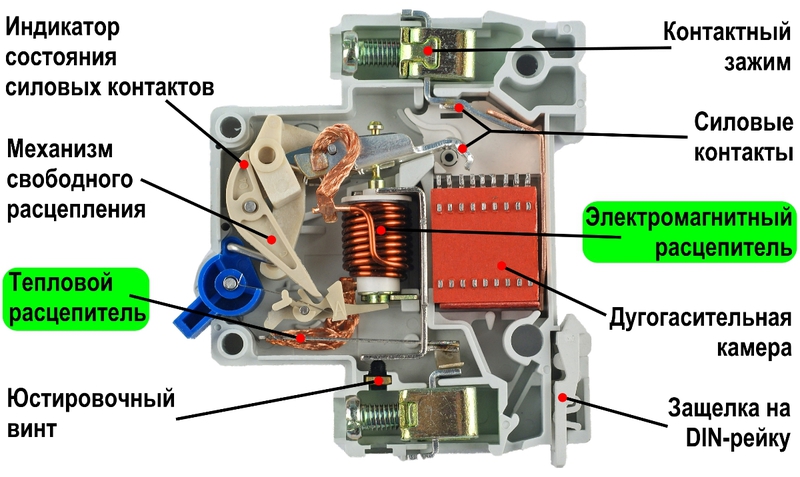 Индикатор состояния силовых контактов

Механизм свободного расцепления

Тепловой расцепитель

Юстировочный винт

Контактный зажим

Силовые контакты

Электромагнитный расцепитель

Дугогасительная камера

Защелка на DIN-рейку