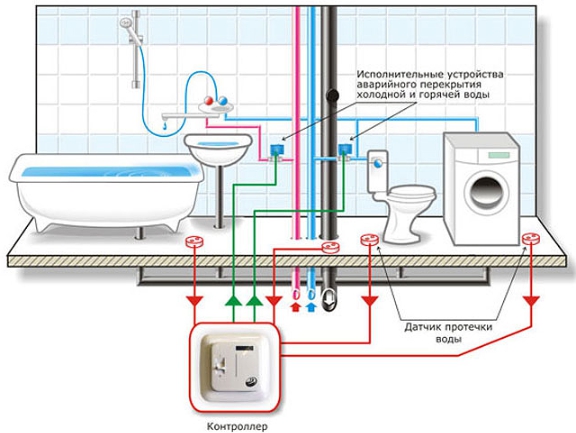 Исполнительные устройства аварийного перекрытия холодной и горячей воды

Датчик протечки воды

Контроллер