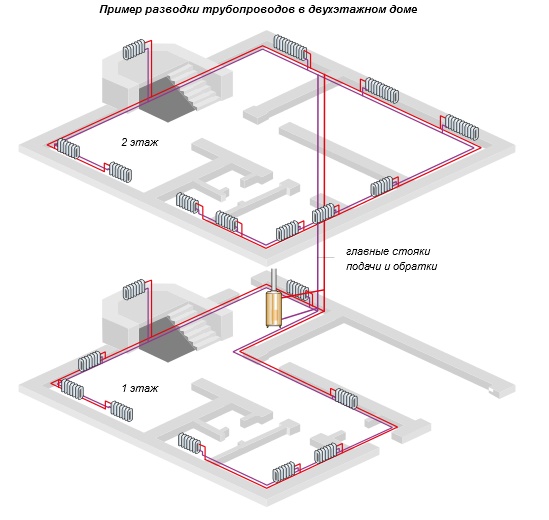 Пример разводки трубопроводов в двухэтажном доме

2 этаж

главные стояки подачи и обратки

1 этаж