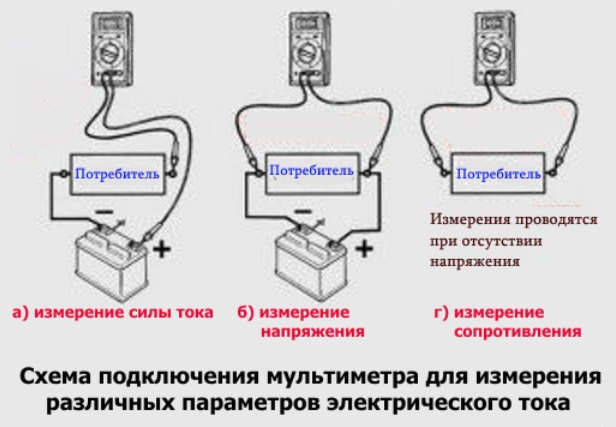 Потребитель

−

+

а) измерение силы тока

Потребитель

−

+

б) измерение напряжения

Потребитель

Измерения проводятся при отсутствии напряжения

г) измерение сопротивления

Схема подключения мультиметра для измерения различных параметров электрического тока