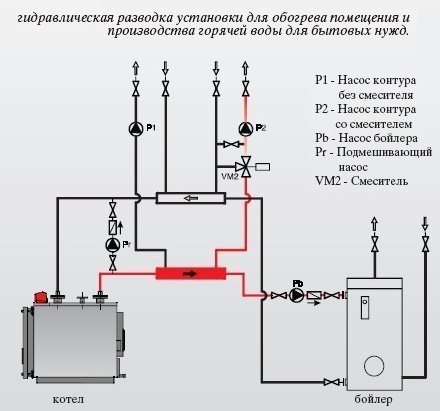 гидравлическая разводка установки для обогрева помещения и производства горячей воды для бытовых нужд.

P1 - Насос контура без смесителя
P2 - Насос контура со смесителем
Pb - Насос бойлера
Pr - Подмешивающий насос
VM2 - Смеситель

P1

P2

VM2

Pr

Pb

котел

бойлер