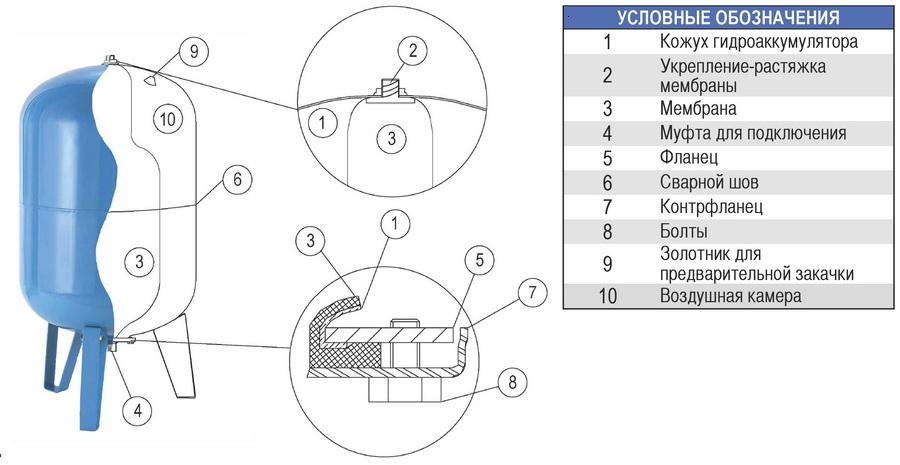 9
10
6
3
4
2
1
3
3
1
5
7
8

| УСЛОВНЫЕ ОБОЗНАЧЕНИЯ | |
|---|---|
| 1 | Кожух гидроаккумулятора |
| 2 | Укрепление-растяжка мембраны |
| 3 | Мембрана |
| 4 | Муфта для подключения |
| 5 | Фланец |
| 6 | Сварной шов |
| 7 | Контрфланец |
| 8 | Болты |
| 9 | Золотник для предварительной закачки |
| 10 | Воздушная камера |