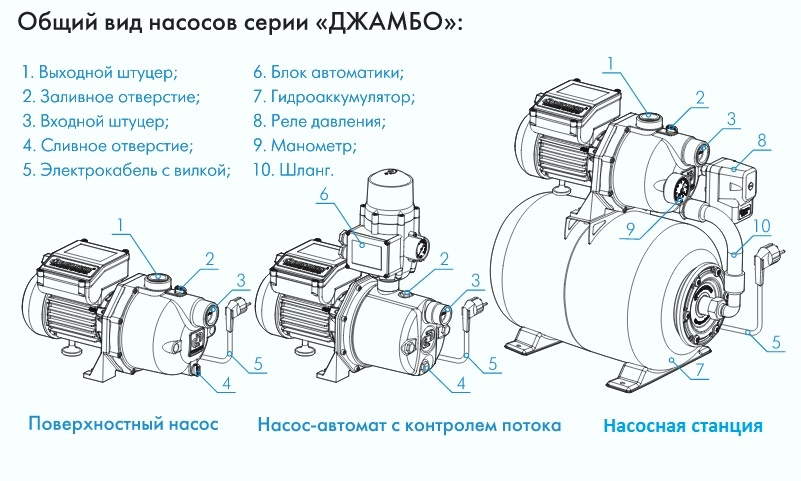 Общий вид насосов серии «ДЖАМБО»:

1. Выходной штуцер;
2. Заливное отверстие;
3. Входной штуцер;
4. Сливное отверстие;
5. Электрокабель с вилкой;

6. Блок автоматики;
7. Гидроаккумулятор;
8. Реле давления;
9. Манометр;
10. Шланг.

1
2
3
5
4
Поверхностный насос

6
2
3
5
4
Насос-автомат с контролем потока

1
2
3
8
9
10
5
7
Насосная станция