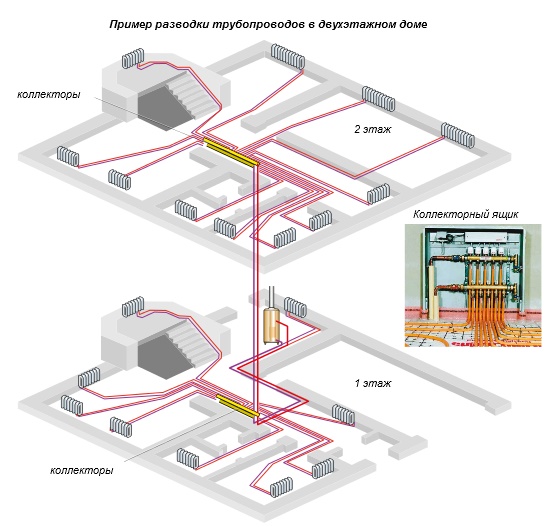 Пример разводки трубопроводов в двухэтажном доме

коллекторы

2 этаж

Коллекторный ящик

1 этаж

коллекторы