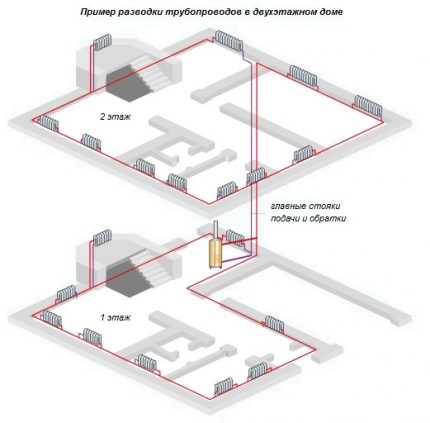 Пример разводки трубопроводов в двухэтажном доме

2 этаж

главные стояки подачи и обратки

1 этаж