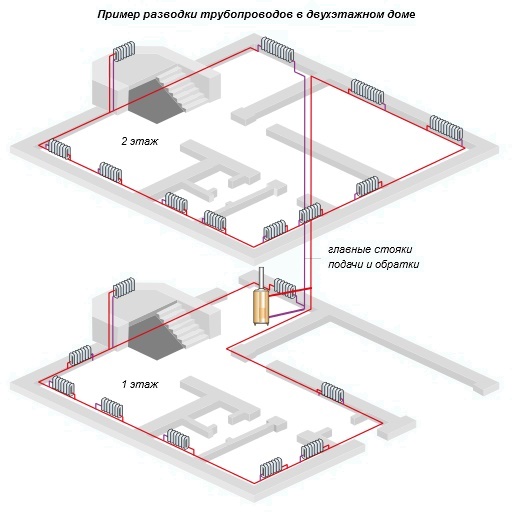 Пример разводки трубопроводов в двухэтажном доме

2 этаж

главные стояки подачи и обратки

1 этаж