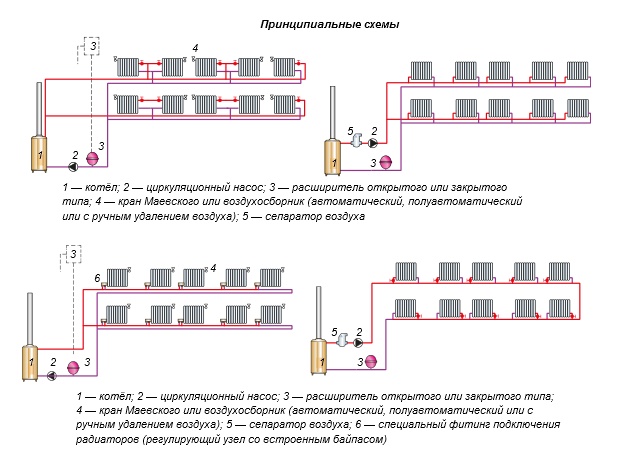 Принципиальные схемы

3

4

1

2

3

5

2

1

3

1 — котёл; 2 — циркуляционный насос; 3 — расширитель открытого или закрытого типа; 4 — кран Маевского или воздухосборник (автоматический, полуавтоматический или с ручным удалением воздуха); 5 — сепаратор воздуха

3

6

4

1

2

3

5

2

1

3

1 — котёл; 2 — циркуляционный насос; 3 — расширитель открытого или закрытого типа; 4 — кран Маевского или воздухосборник (автоматический, полуавтоматический или с ручным удалением воздуха); 5 — сепаратор воздуха; 6 — специальный фитинг подключения радиаторов (регулирующий узел со встроенным байпасом)