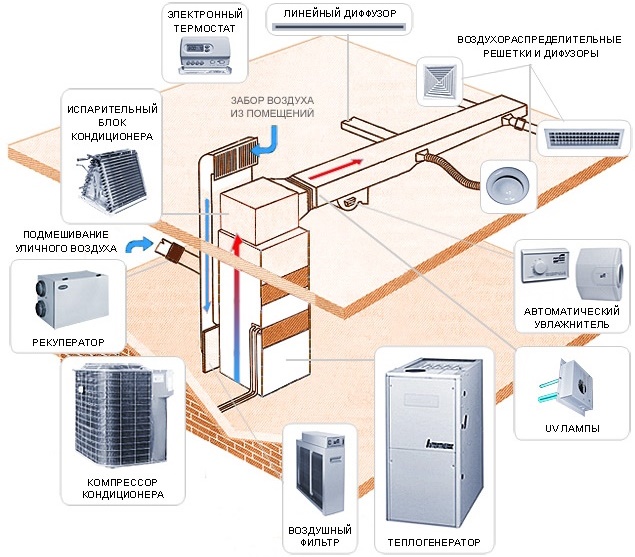 ЭЛЕКТРОННЫЙ ТЕРМОСТАТ

ЛИНЕЙНЫЙ ДИФФУЗОР

ВОЗДУХОРАСПРЕДЕЛИТЕЛЬНЫЕ РЕШЕТКИ И ДИФУЗОРЫ

ИСПАРИТЕЛЬНЫЙ БЛОК КОНДИЦИОНЕРА

ЗАБОР ВОЗДУХА ИЗ ПОМЕЩЕНИЙ

ПОДМЕШИВАНИЕ УЛИЧНОГО ВОЗДУХА

РЕКУПЕРАТОР

АВТОМАТИЧЕСКИЙ УВЛАЖНИТЕЛЬ

UV ЛАМПЫ

КОМПРЕССОР КОНДИЦИОНЕРА

ВОЗДУШНЫЙ ФИЛЬТР

ТЕПЛОГЕНЕРАТОР