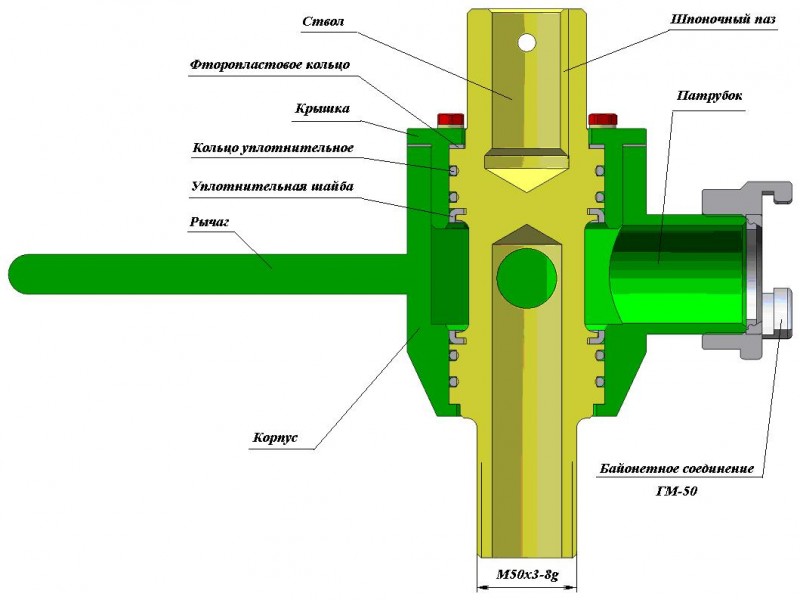 Ствол

Шпоночный паз

Фторопластовое кольцо

Крышка

Патрубок

Кольцо уплотнительное

Уплотнительная шайба

Рычаг

Корпус

Байонетное соединение ГМ-50

М50х3-8g