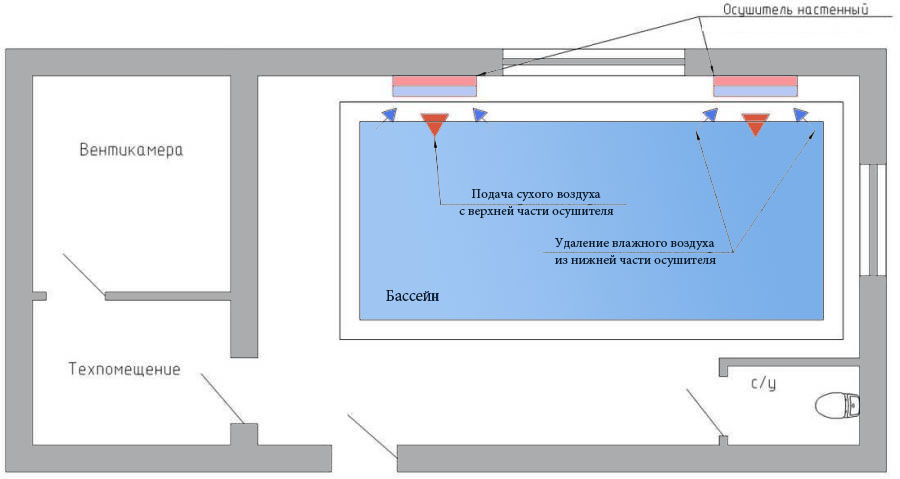 Осушитель настенный

Вентикамера

Подача сухого воздуха с верхней части осушителя

Удаление влажного воздуха из нижней части осушителя

Бассейн

Техпомещение

с/у