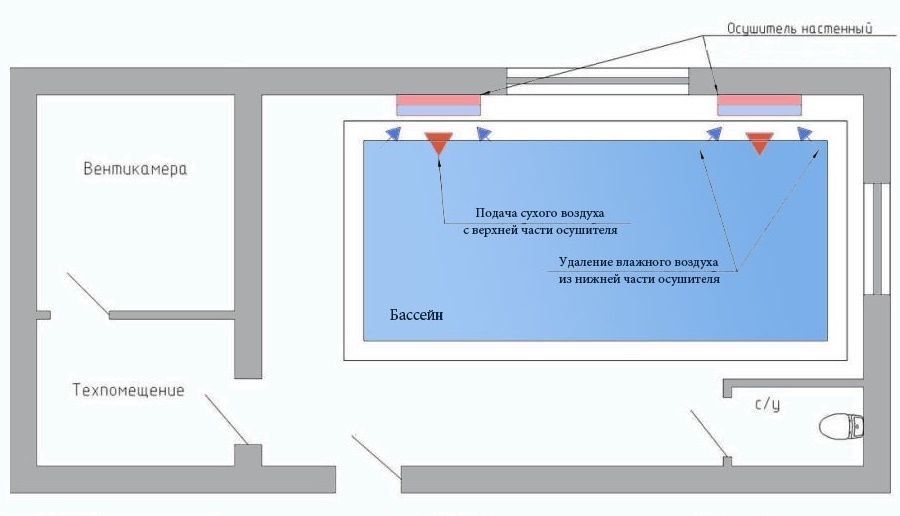 Осушитель настенный

Вентикамера

Подача сухого воздуха
с верхней части осушителя

Удаление влажного воздуха
из нижней части осушителя

Бассейн

Техпомещение

с/у