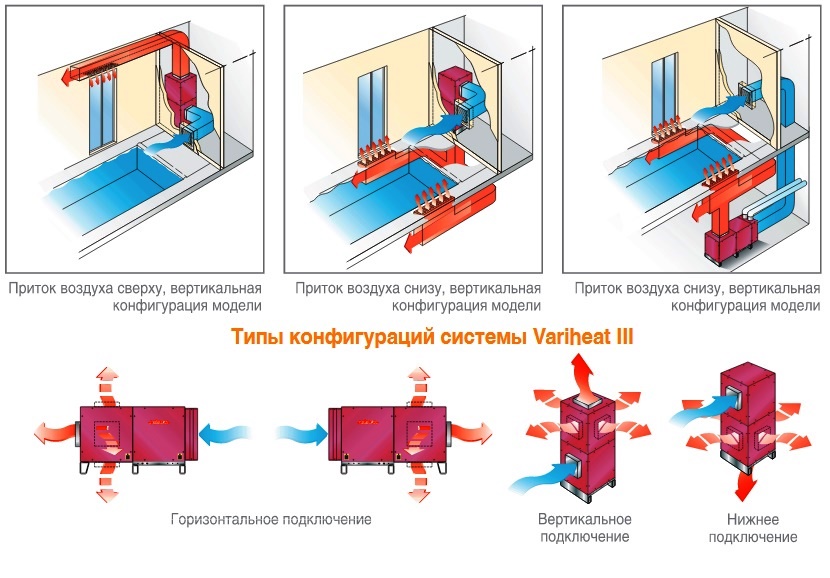 Приток воздуха сверху, вертикальная конфигурация модели

Приток воздуха снизу, вертикальная конфигурация модели

Приток воздуха снизу, вертикальная конфигурация модели

Типы конфигураций системы Variheat III

Горизонтальное подключение

Вертикальное подключение

Нижнее подключение