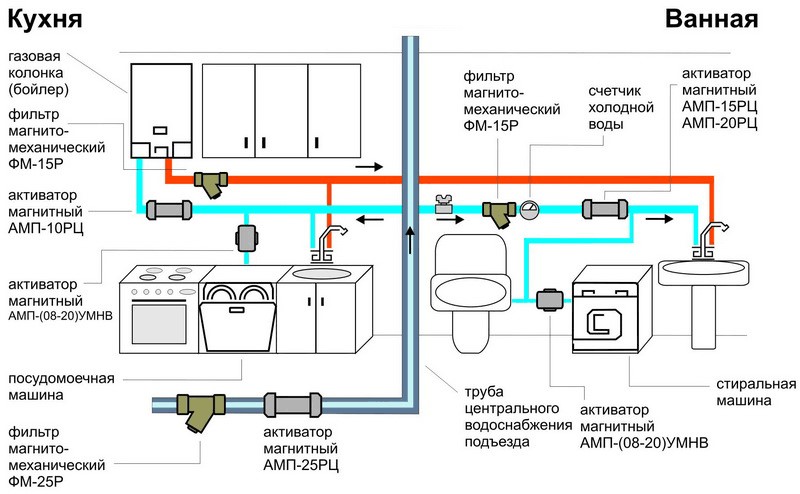 Кухня

Ванная

газовая колонка (бойлер)

фильтр магнито-механический ФМ-15Р

активатор магнитный АМП-10РЦ

активатор магнитный АМП-(08-20)УМНВ

посудомоечная машина

фильтр магнито-механический ФМ-25Р

активатор магнитный АМП-25РЦ

фильтр магнито-механический ФМ-15Р

счетчик холодной воды

активатор магнитный АМП-15РЦ АМП-20РЦ

труба центрального водоснабжения подъезда

активатор магнитный АМП-(08-20)УМНВ

стиральная машина