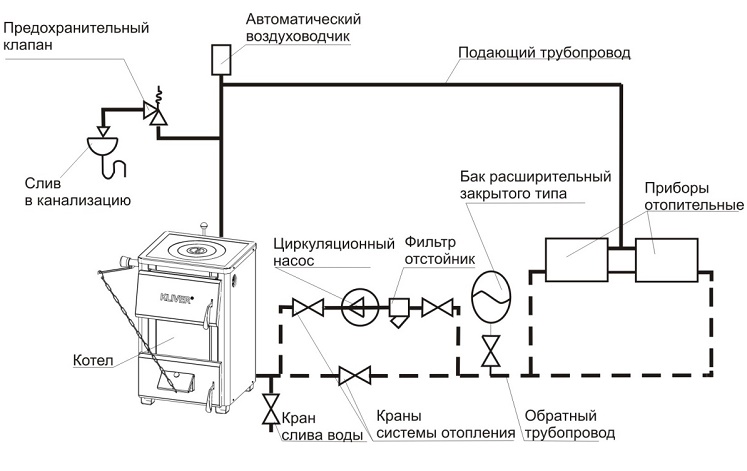 Предохранительный клапан

Автоматический воздуховодчик

Подающий трубопровод

Слив в канализацию

Бак расширительный закрытого типа

Приборы отопительные

Циркуляционный насос

Фильтр отстойник

KLIVER

Котел

Кран слива воды

Краны системы отопления

Обратный трубопровод