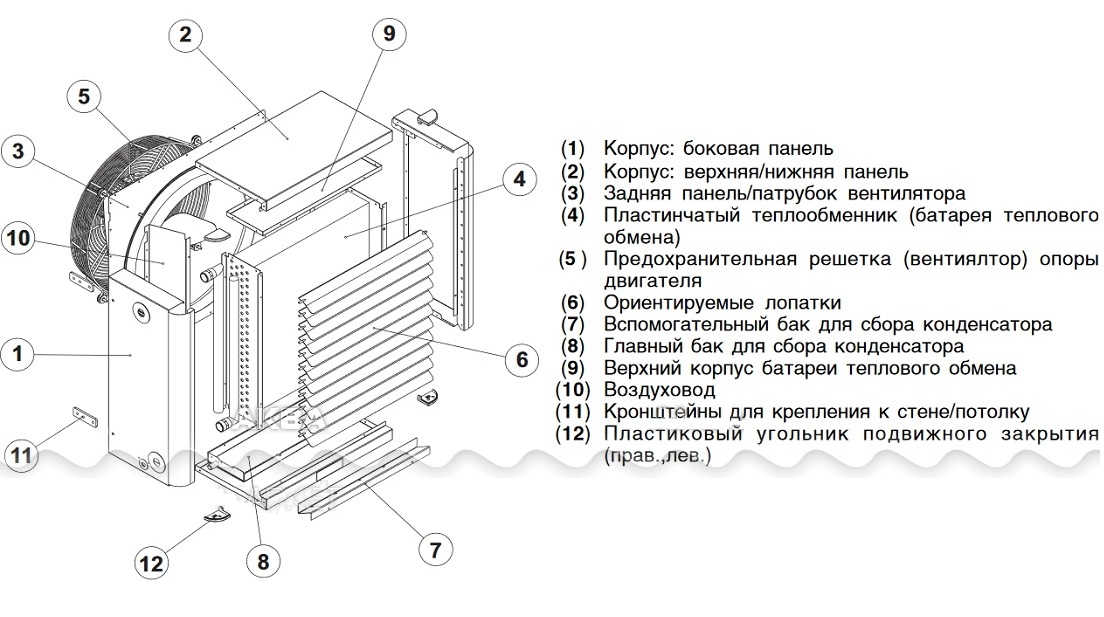 2
9
5
3
4
10
1
6
11
12
8
7

(1) Корпус: боковая панель
(2) Корпус: верхняя/нижняя панель
(3) Задняя панель/патрубок вентилятора
(4) Пластинчатый теплообменник (батарея теплового обмена)
(5) Предохранительная решетка (вентиялтор) опоры двигателя
(6) Ориентируемые лопатки
(7) Вспомогательный бак для сбора конденсатора
(8) Главный бак для сбора конденсатора
(9) Верхний корпус батареи теплового обмена
(10) Воздуховод
(11) Кронштейны для крепления к стене/потолку
(12) Пластиковый угольник подвижного закрытия (прав.,лев.)