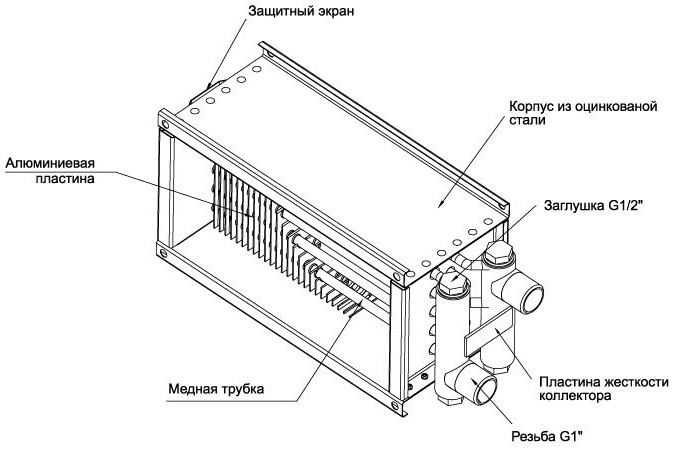 Защитный экран

Корпус из оцинкованой стали

Алюминиевая пластина

Заглушка G1/2"

Медная трубка

Пластина жесткости коллектора

Резьба G1"