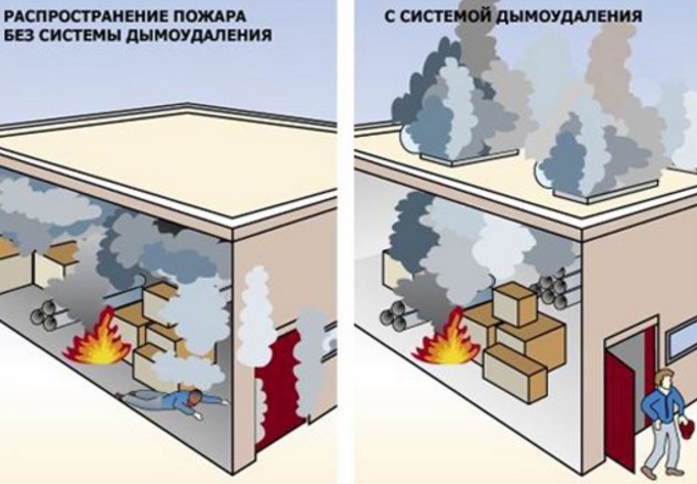 РАСПРОСТРАНЕНИЕ ПОЖАРА
БЕЗ СИСТЕМЫ ДЫМОУДАЛЕНИЯ

С СИСТЕМОЙ ДЫМОУДАЛЕНИЯ