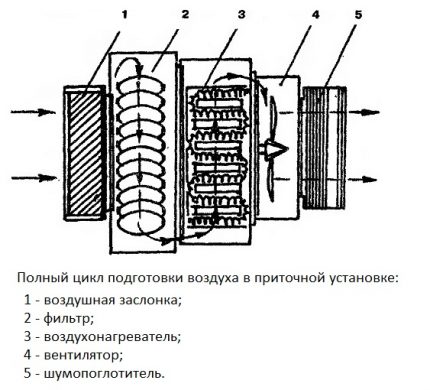 1 2 3 4 5

Полный цикл подготовки воздуха в приточной установке:

1 - воздушная заслонка;
2 - фильтр;
3 - воздухонагреватель;
4 - вентилятор;
5 - шумопоглотитель.