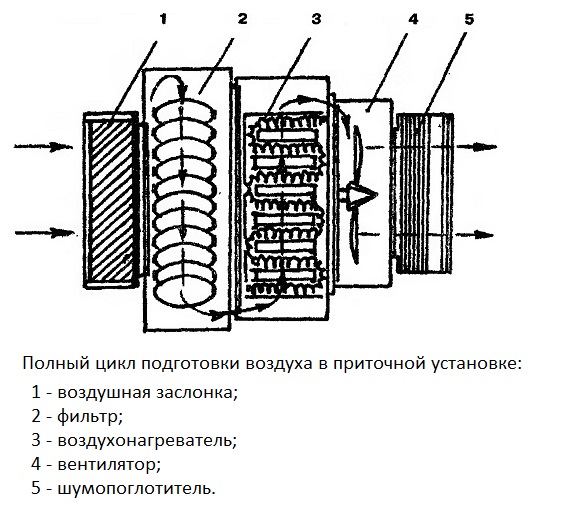 1 2 3 4 5

Полный цикл подготовки воздуха в приточной установке:
1 - воздушная заслонка;
2 - фильтр;
3 - воздухонагреватель;
4 - вентилятор;
5 - шумопоглотитель.