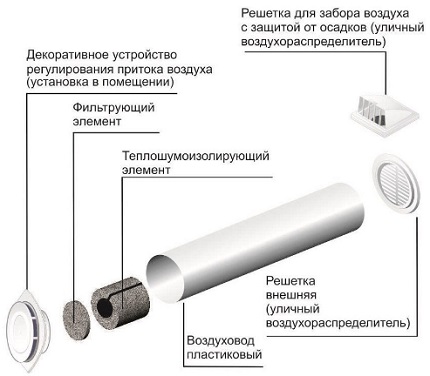 Решетка для забора воздуха с защитой от осадков (уличный воздухораспределитель)

Декоративное устройство регулирования притока воздуха (установка в помещении)

Фильтрующий элемент

Теплошумоизолирующий элемент

Решетка внешняя (уличный воздухораспределитель)

Воздуховод пластиковый