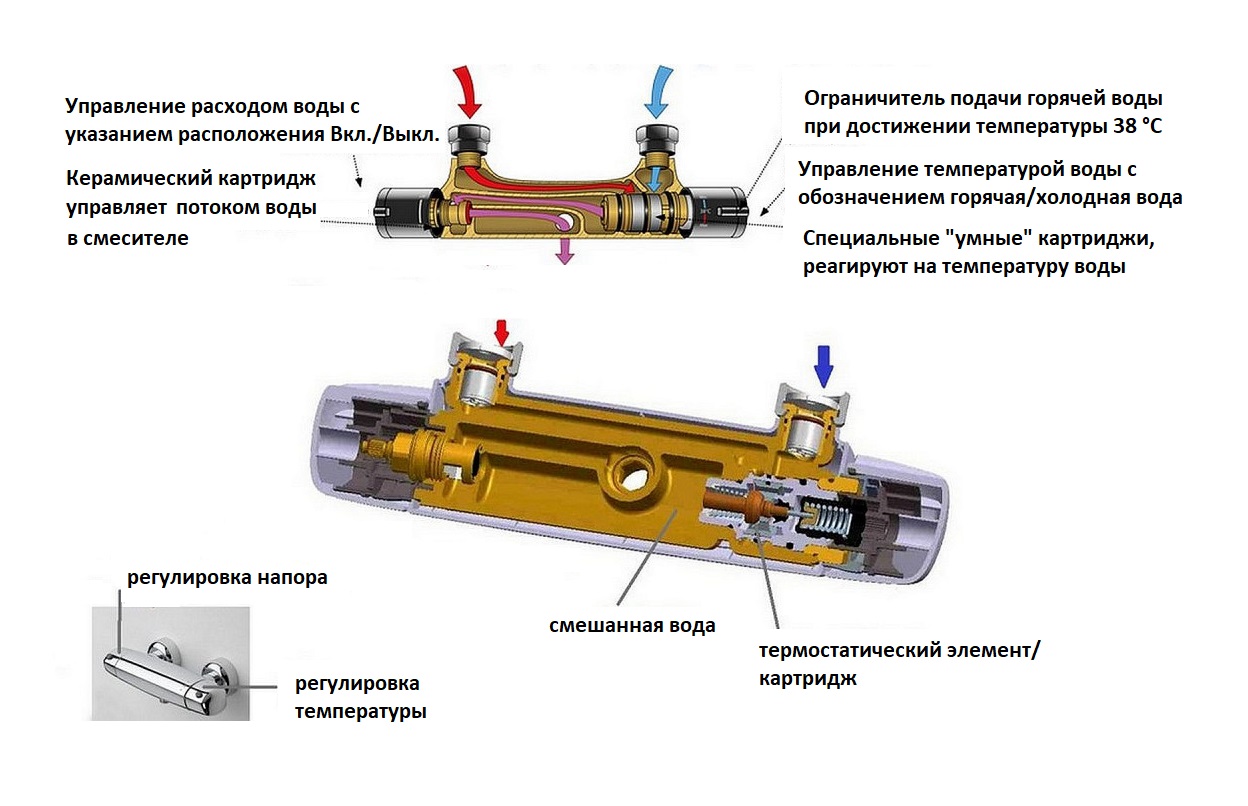 Управление расходом воды с указанием расположения Вкл./Выкл.

Керамический картридж управляет потоком воды в смесителе

Ограничитель подачи горячей воды при достижении температуры 38 °C

Управление температурой воды с обозначением горячая/холодная вода

Специальные "умные" картриджи, реагируют на температуру воды

регулировка напора

регулировка температуры

смешанная вода

термостатический элемент/ картридж