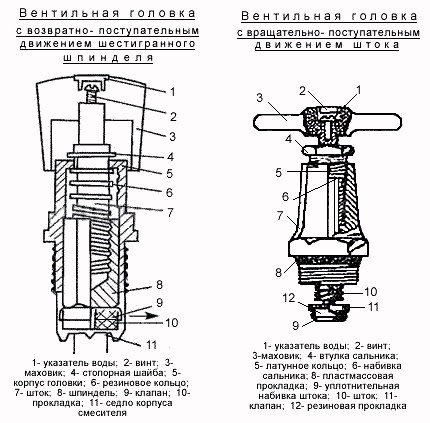 Вентильная головка
с возвратно- поступательным движением шестигранного шпинделя

1
2
3
4
5
6
7
8
9
10
11

1- указатель воды; 2- винт; 3- маховик; 4- стопорная шайба; 5- корпус головки; 6- резиновое кольцо; 7- шток; 8- шпиндель; 9- клапан; 10- прокладка; 11- седло корпуса смесителя

Вентильная головка
с вращательно- поступательным движением штока

2
1
3
4
5
6
7
8
10
12
11
9

1- указатель воды; 2- винт; 3-маховик; 4- втулка сальника; 5- латунное кольцо; 6- набивка сальника; 8- пластмассовая прокладка; 9- уплотнительная набивка штока; 10- шток; 11- клапан; 12- резиновая прокладка